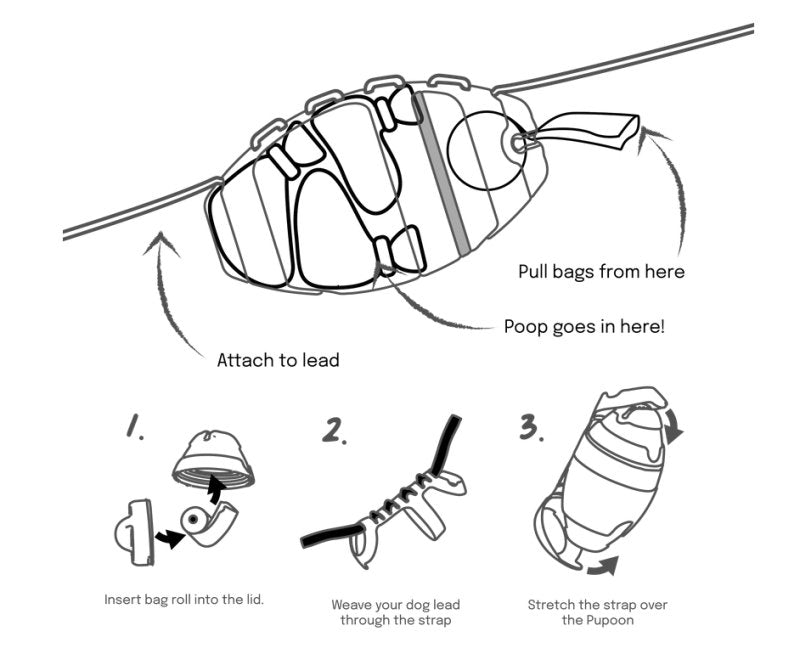 Pull bags from here

Poop goes in here!

Attach to lead

1.

Insert bag roll into the lid.

2.

Weave your dog lead through the strap

3.

Stretch the strap over the Pupoon